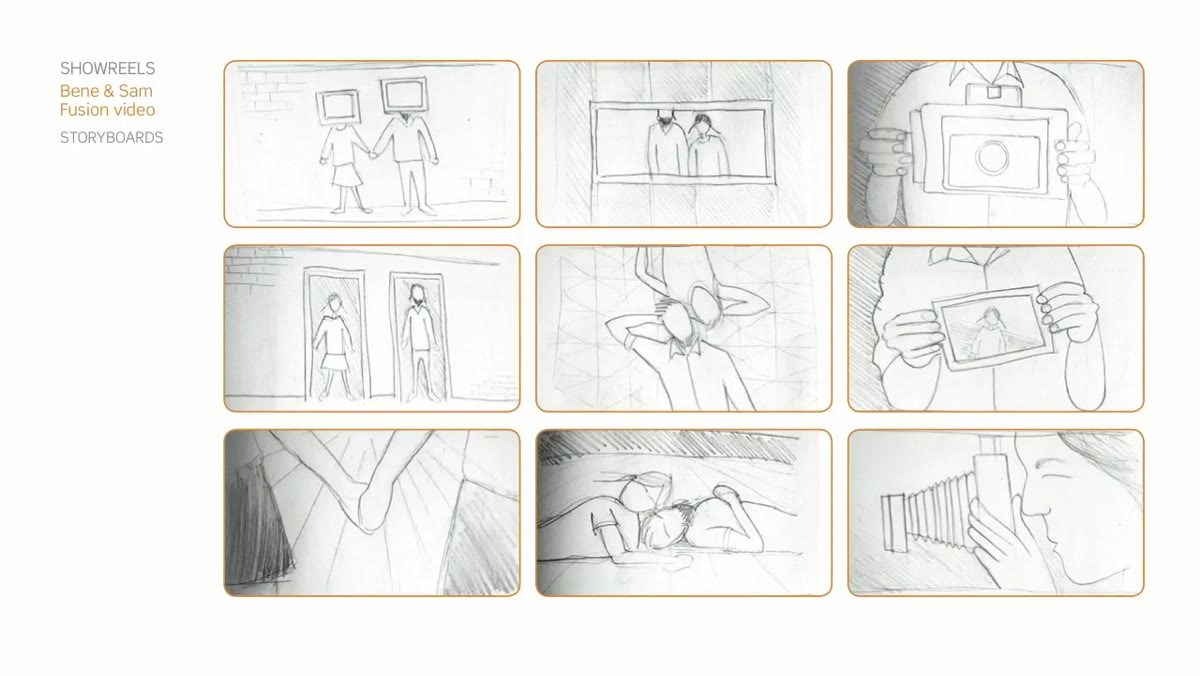 SHOWREELS
Bene & Sam
Fusion video
STORYBOARDS